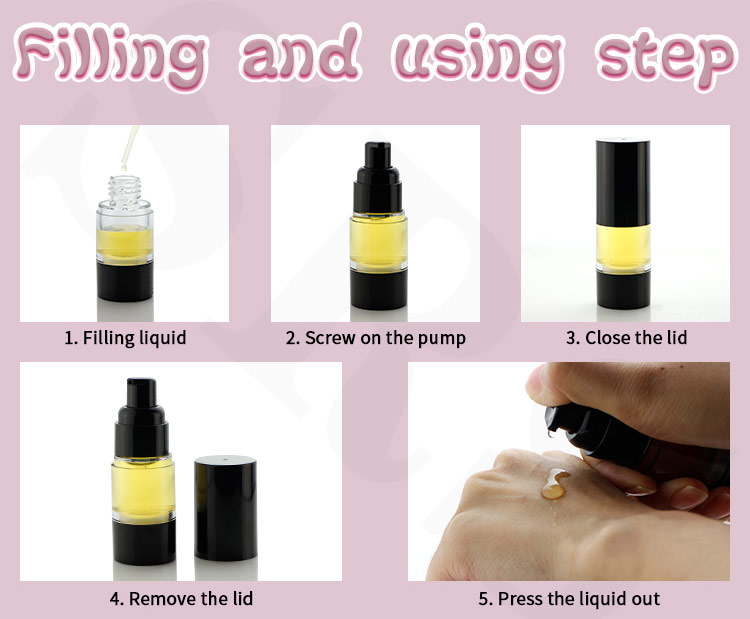 Filling and using step

1. Filling liquid

2. Screw on the pump

3. Close the lid

4. Remove the lid

5. Press the liquid out